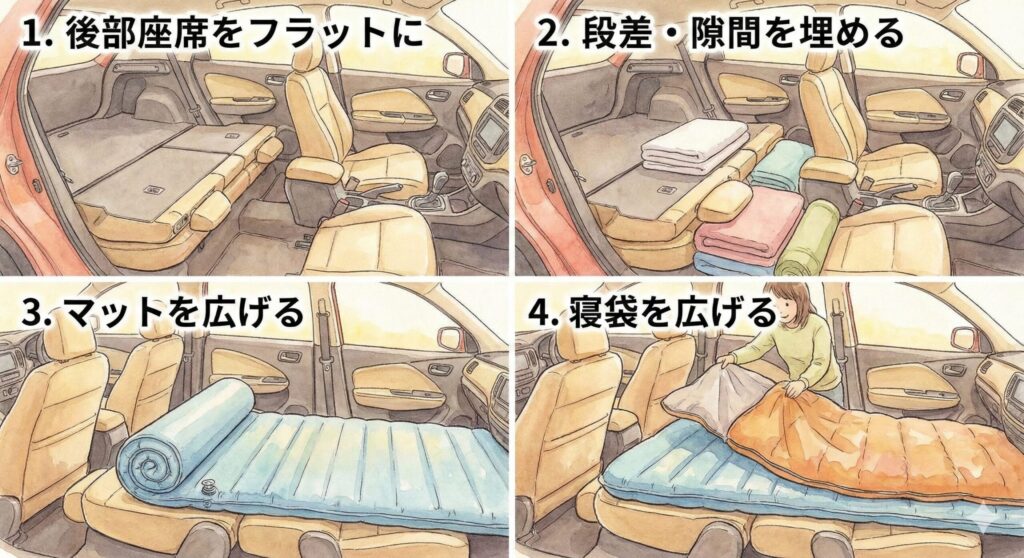 1. 後部座席をフラットに

2. 段差・隙間を埋める

3. マットを広げる

4. 寝袋を広げる