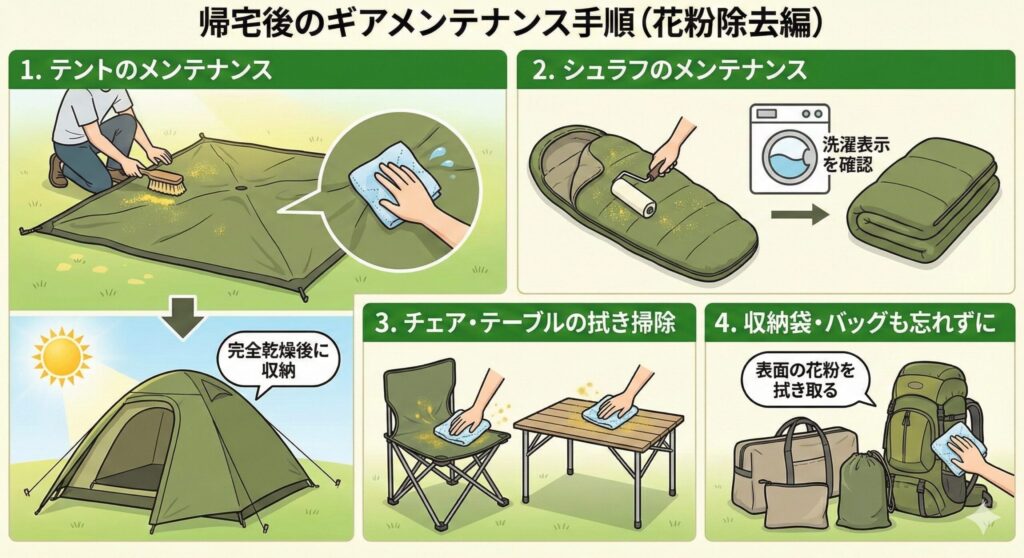 帰宅後のギアメンテナンス手順（花粉除去編）

1. テントのメンテナンス

完全乾燥後に収納

2. シュラフのメンテナンス

洗濯表示を確認

3. チェア・テーブルの拭き掃除

4. 収納袋・バッグも忘れずに

表面の花粉を拭き取る