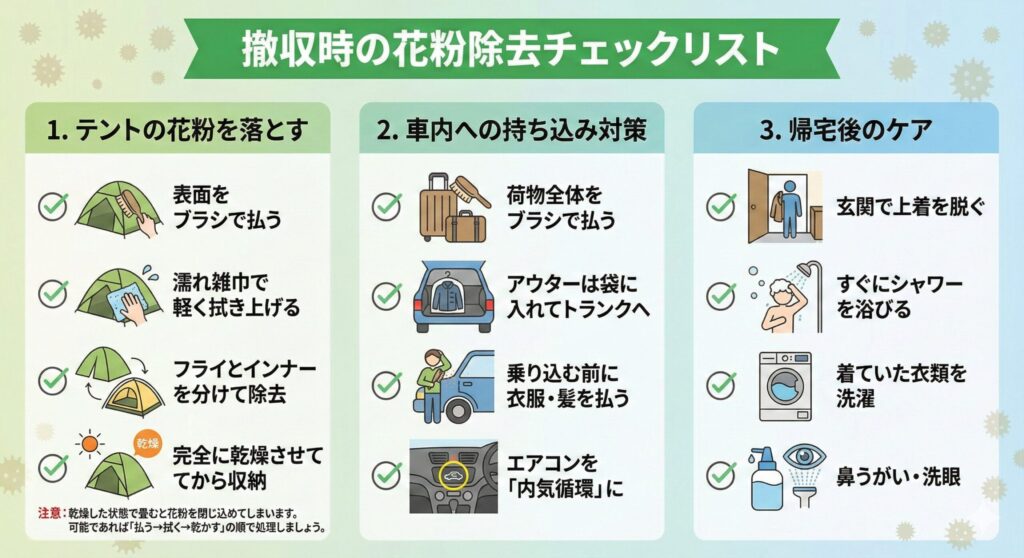 撤収時の花粉除去チェックリスト

1. テントの花粉を落とす

表面をブラシで払う

濡れ雑巾で軽く拭き上げる

フライとインナーを分けて除去

乾燥

完全に乾燥させてから収納

注意：乾燥した状態で畳むと花粉を閉じ込めてしまいます。可能であれば「払う→拭く→乾かす」の順で処理しましょう。

2. 車内への持ち込み対策

荷物全体をブラシで払う

アウターは袋に入れてトランクへ

乗り込む前に衣服・髪を払う

エアコンを「内気循環」に

3. 帰宅後のケア

玄関で上着を脱ぐ

すぐにシャワーを浴びる

着ていた衣類を洗濯

鼻うがい・洗眼