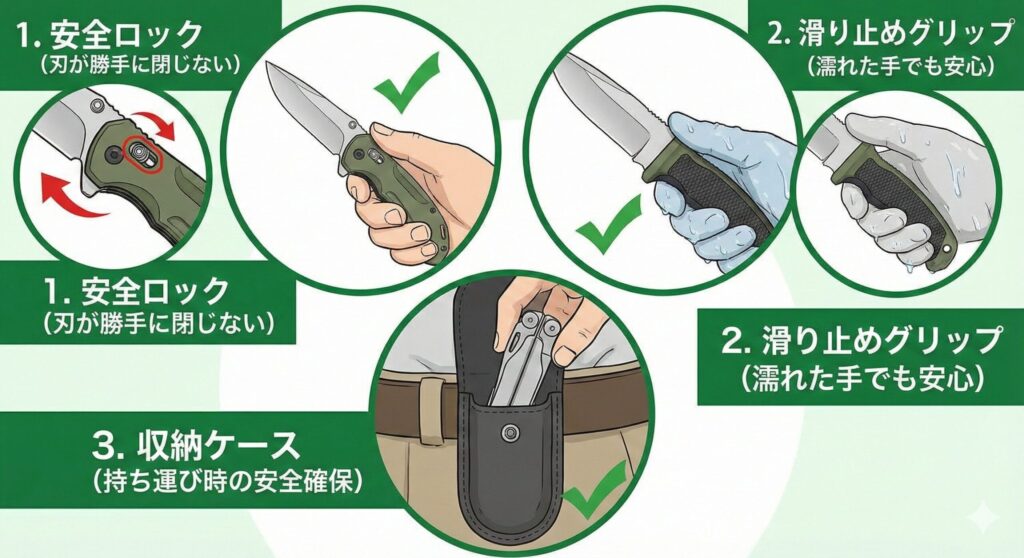 1. 安全ロック
（刃が勝手に閉じない）

2. 滑り止めグリップ
（濡れた手でも安心）

1. 安全ロック
（刃が勝手に閉じない）

2. 滑り止めグリップ
（濡れた手でも安心）

3. 収納ケース
（持ち運び時の安全確保）